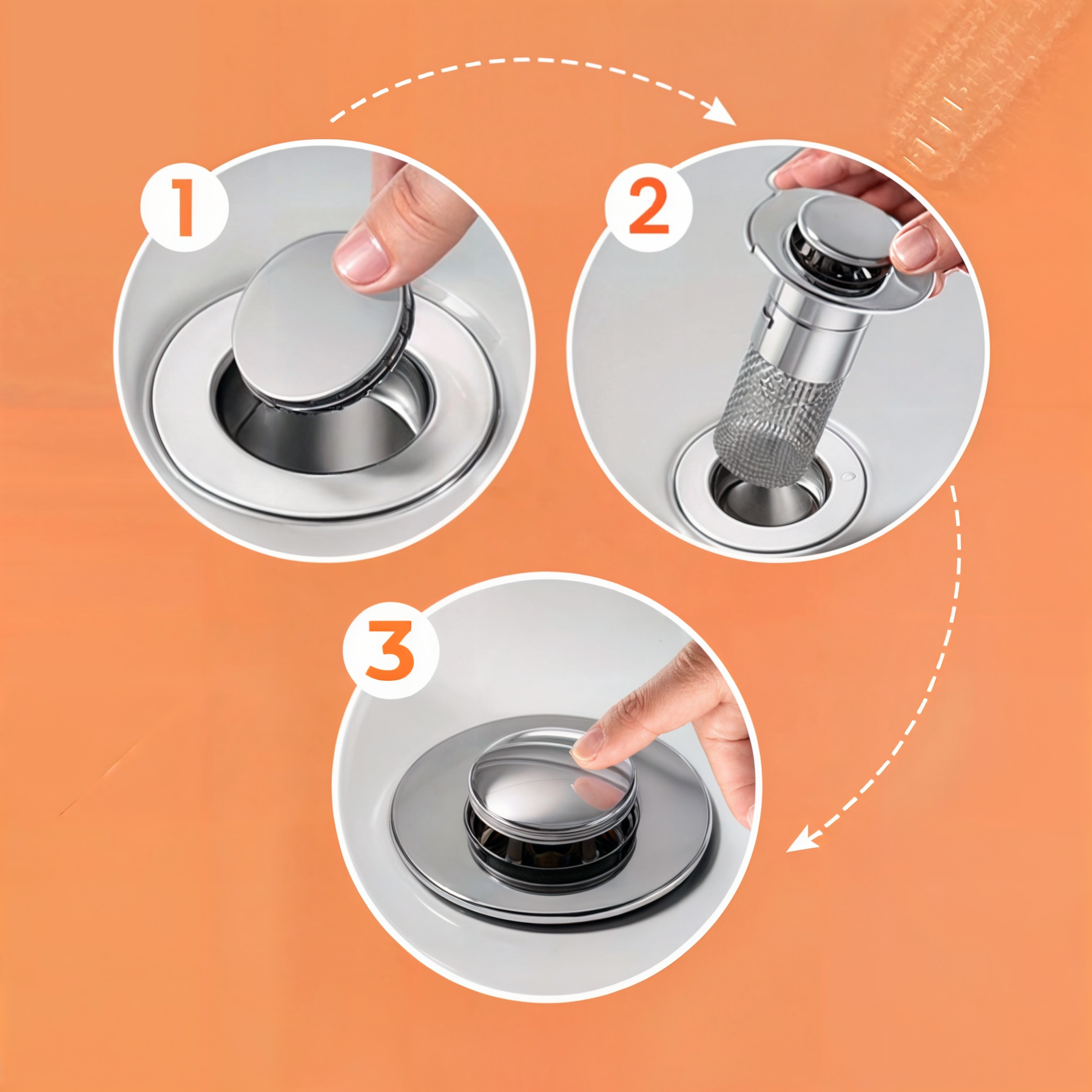 1

2

3